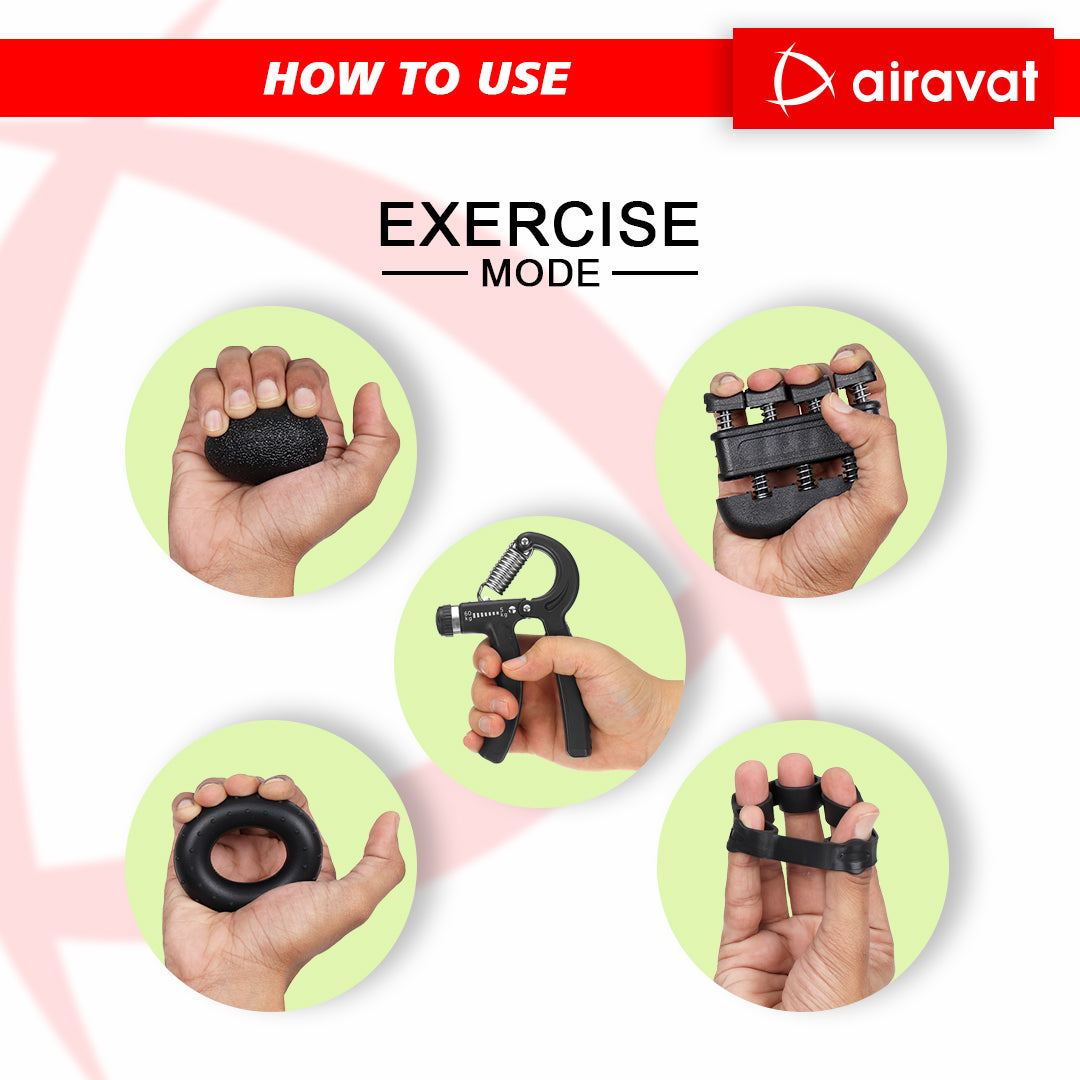 HOW TO USE

airavat

EXERCISE
MODE