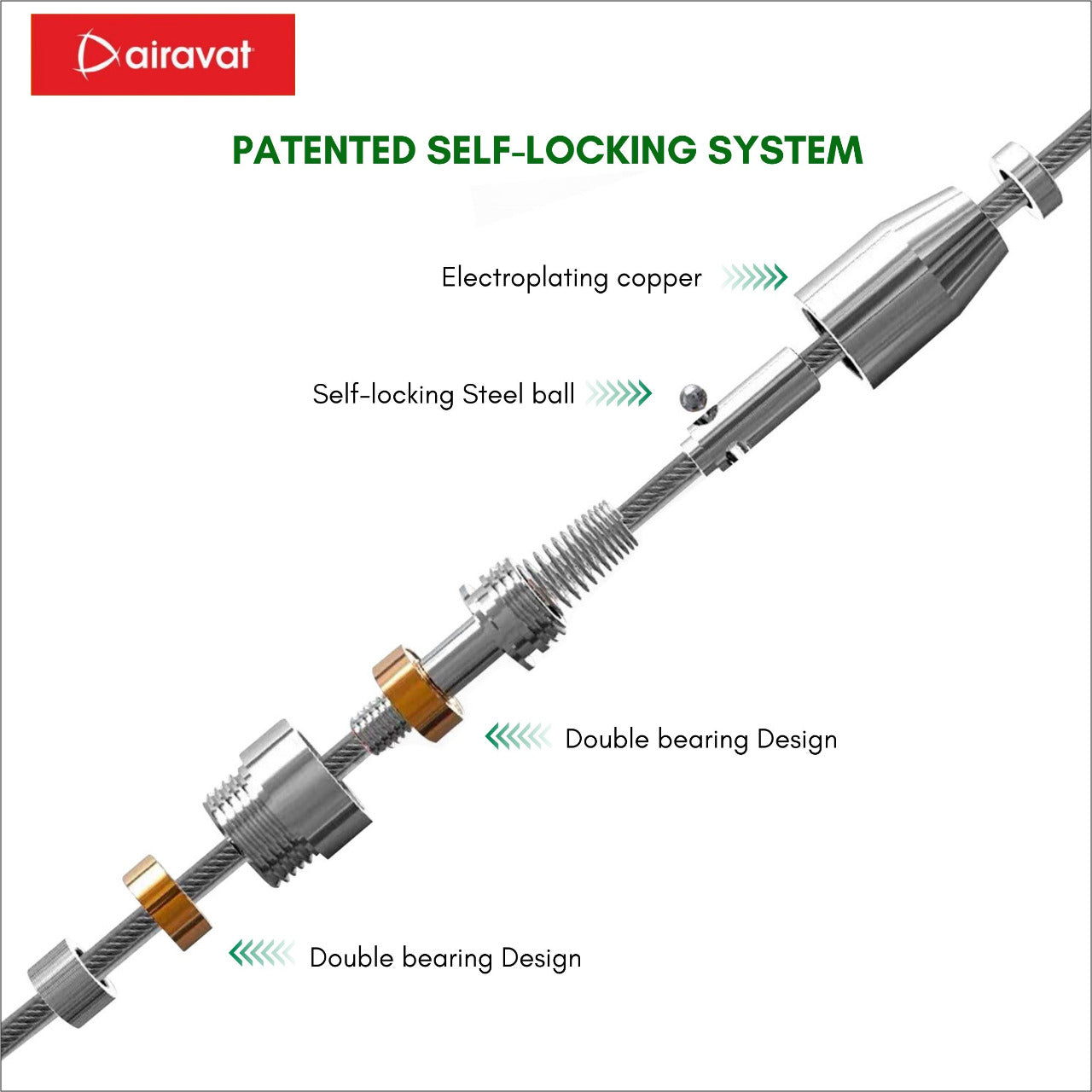 airavat

PATENTED SELF-LOCKING SYSTEM

Electroplating copper

Self-locking Steel ball

Double bearing Design

Double bearing Design