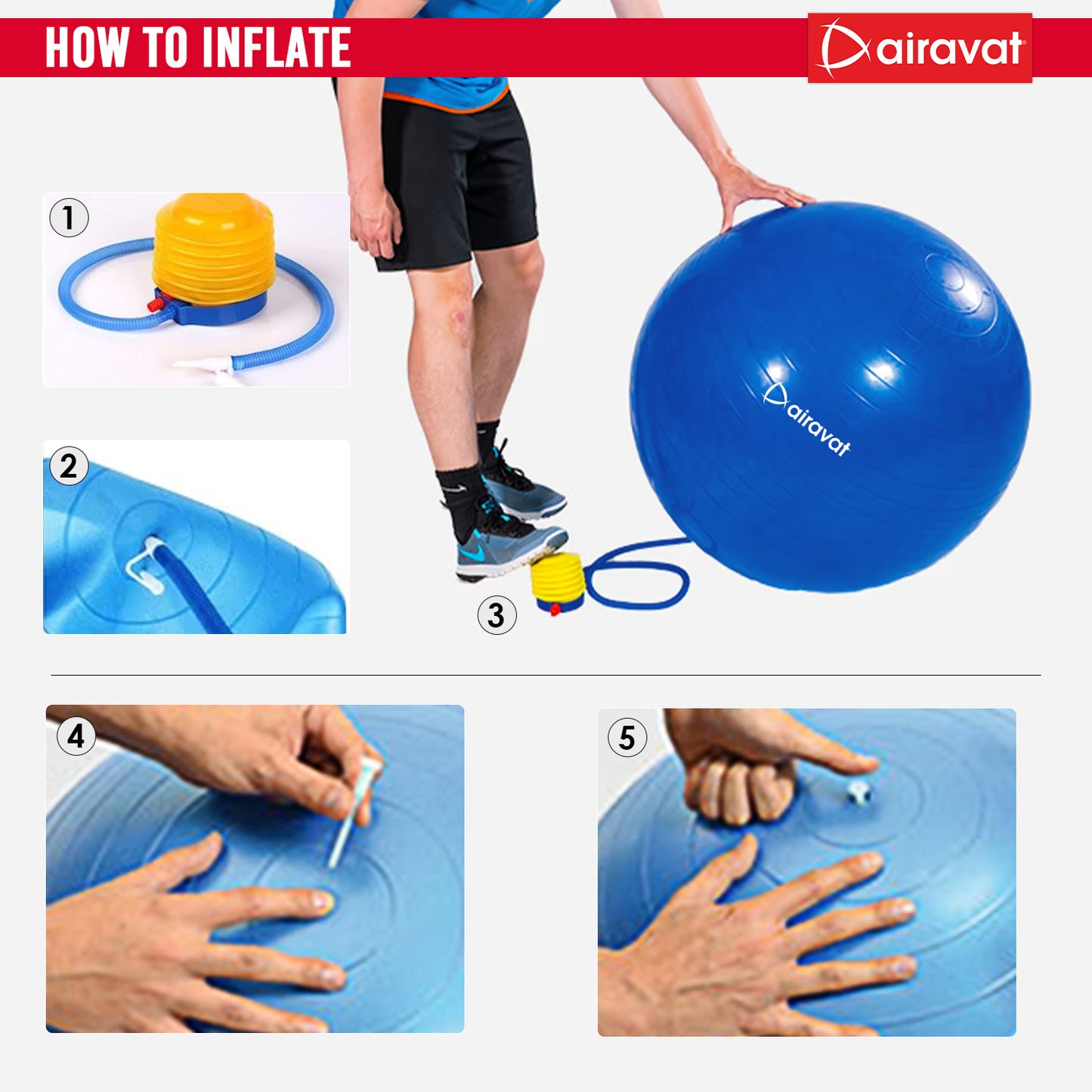 HOW TO INFLATE

airavat

1

2

airavat

3

4

5