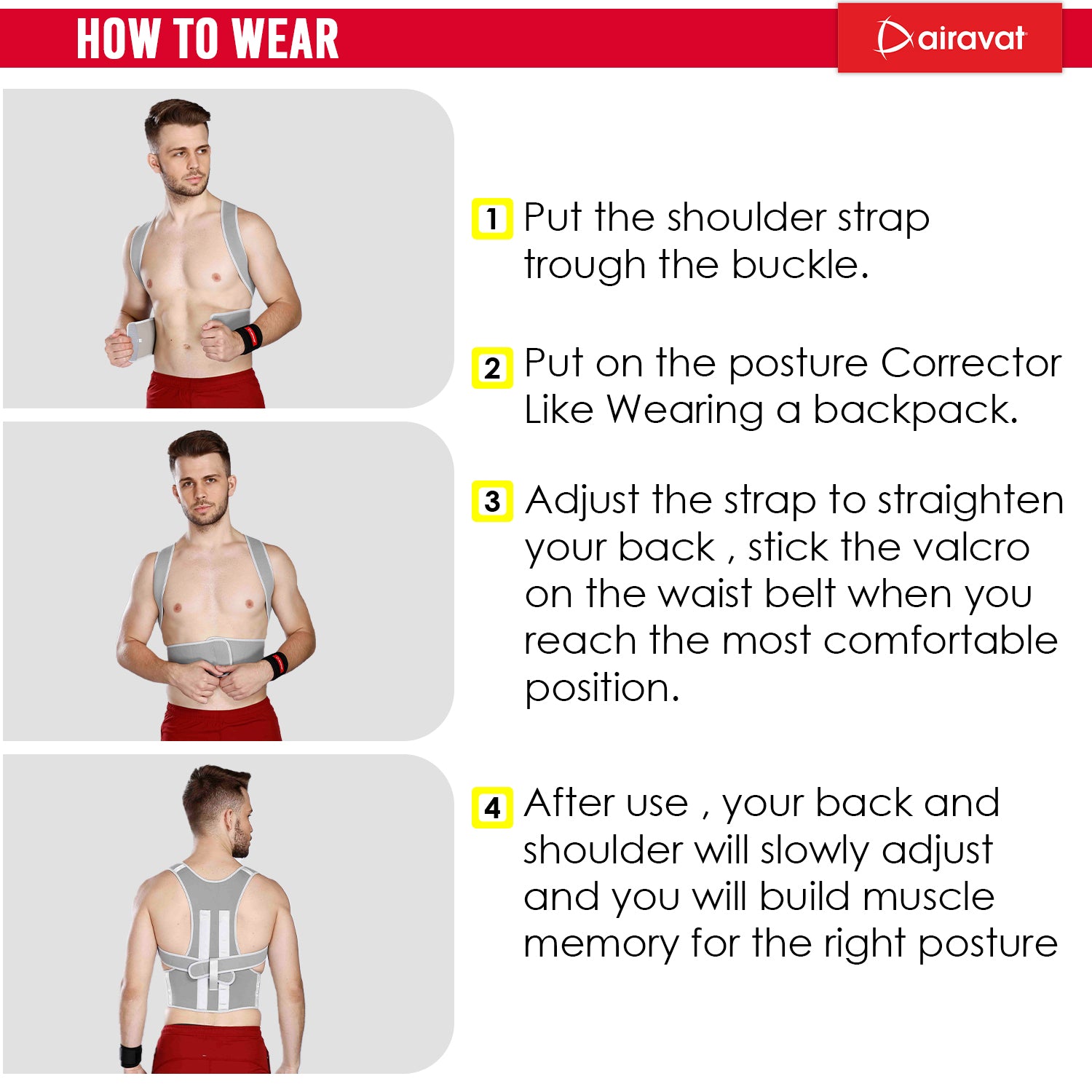 HOW TO WEAR

airavat

1 Put the shoulder strap trough the buckle.

2 Put on the posture Corrector Like Wearing a backpack.

3 Adjust the strap to straighten your back , stick the valcro on the waist belt when you reach the most comfortable position.

4 After use , your back and shoulder will slowly adjust and you will build muscle memory for the right posture