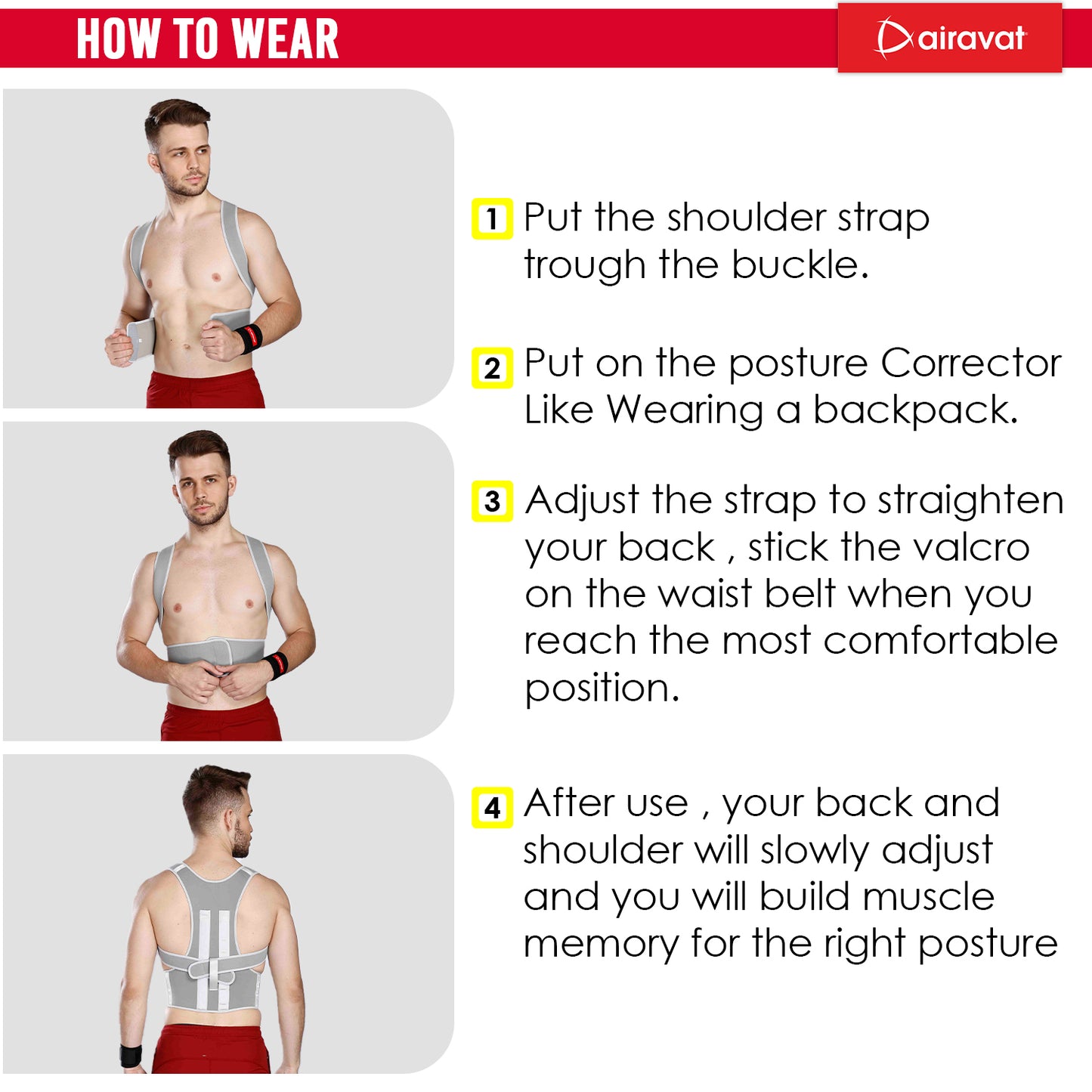 HOW TO WEAR

airavat

1 Put the shoulder strap trough the buckle.

2 Put on the posture Corrector Like Wearing a backpack.

3 Adjust the strap to straighten your back , stick the valcro on the waist belt when you reach the most comfortable position.

4 After use , your back and shoulder will slowly adjust and you will build muscle memory for the right posture